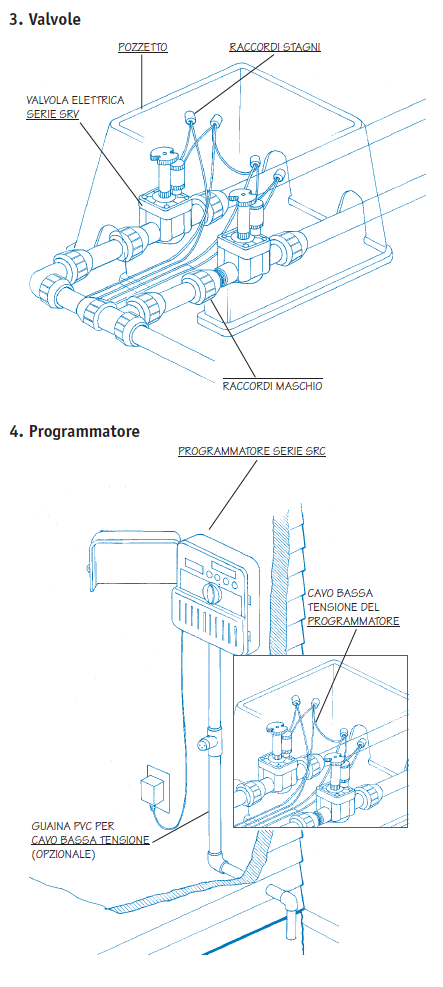 3. Valvole

POZZETTO

RACCORDI STAGNI

VALVOLA ELETTRICA SERIE SRV

RACCORDI MASCHIO

4. Programmatore

PROGRAMMATORE SERIE SRC

CAVO BASSA TENSIONE DEL PROGRAMMATORE

GUAINA PVC PER CAVO BASSA TENSIONE (OPZIONALE)