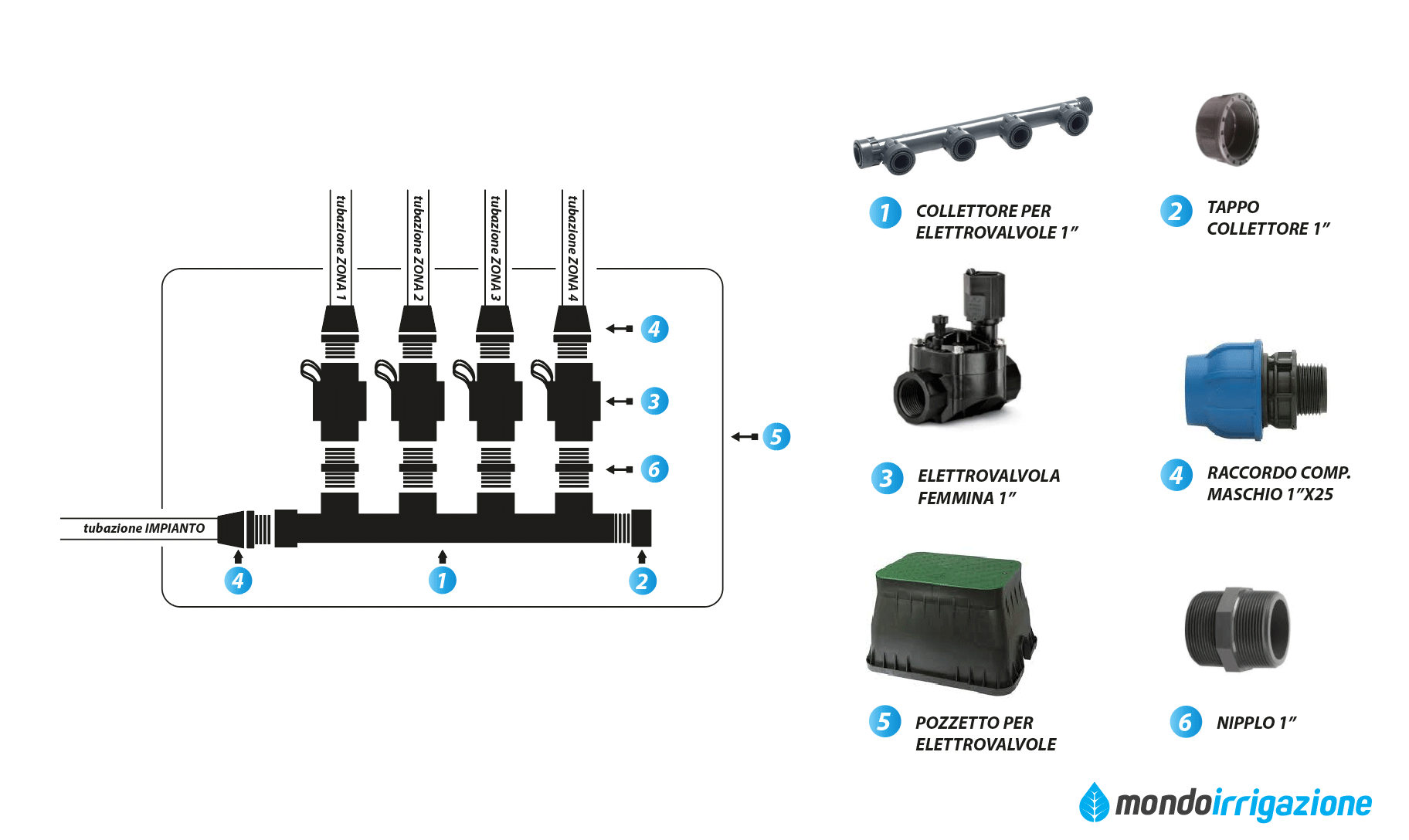 tubazione ZONA 1
tubazione ZONA 2
tubazione ZONA 3
tubazione ZONA 4

4
3
5
6

tubazione IMPIANTO

4
1
2

1 COLLETTORE PER ELETTROVALVOLE 1”

2 TAPPO COLLETTORE 1”

3 ELETTROVALVOLA FEMMINA 1”

4 RACCORDO COMP. MASCHIO 1”X25

5 POZZETTO PER ELETTROVALVOLE

6 NIPPLO 1”

mondoirrigazione