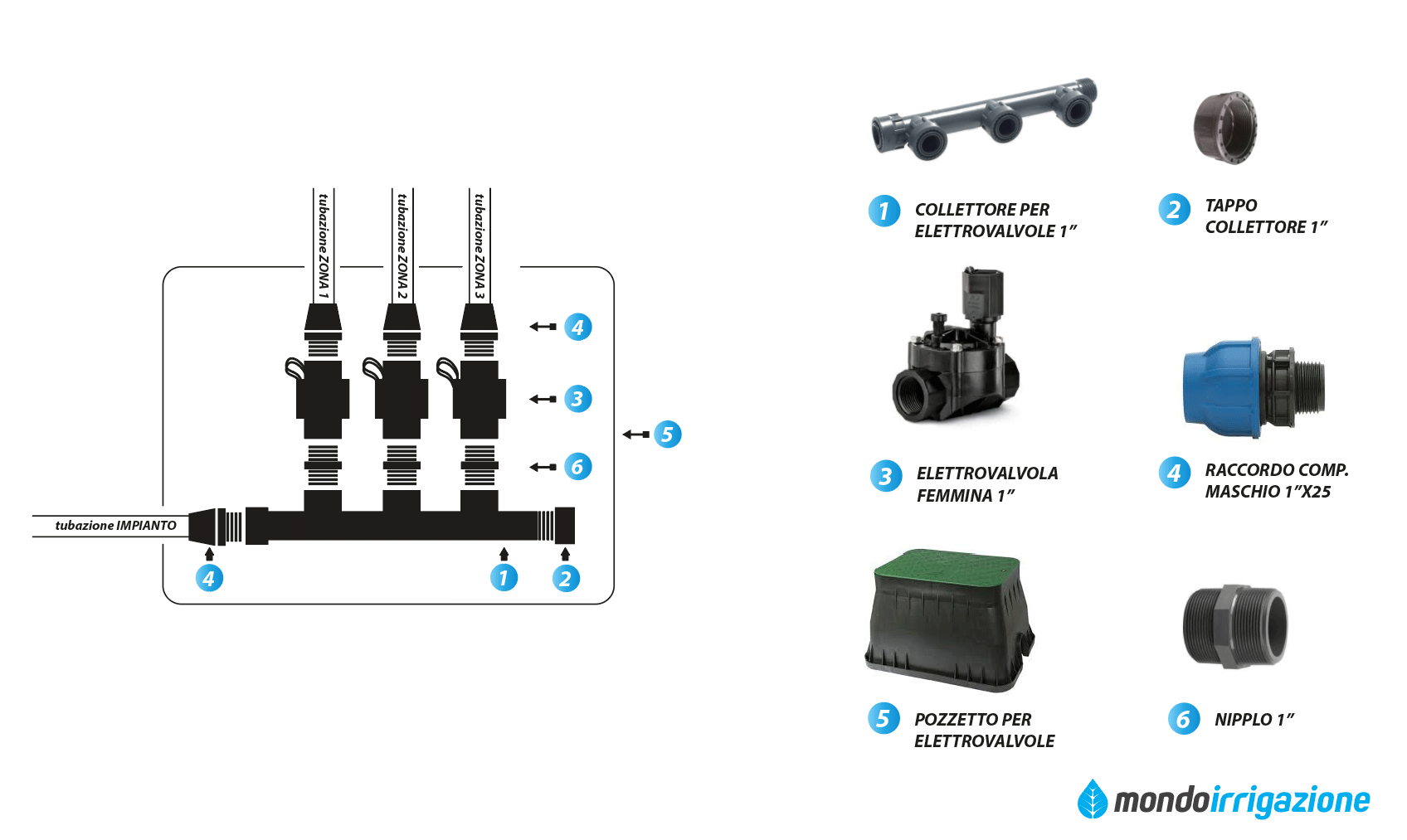 tubazione ZONA 1
tubazione ZONA 2
tubazione ZONA 3

4
3
5
6

tubazione IMPIANTO

4
1
2

1 COLLETTORE PER ELETTROVALVOLE 1”

2 TAPPO COLLETTORE 1”

3 ELETTROVALVOLA FEMMINA 1”

4 RACCORDO COMP. MASCHIO 1”X25

5 POZZETTO PER ELETTROVALVOLE

6 NIPPLO 1”

mondoirrigazione