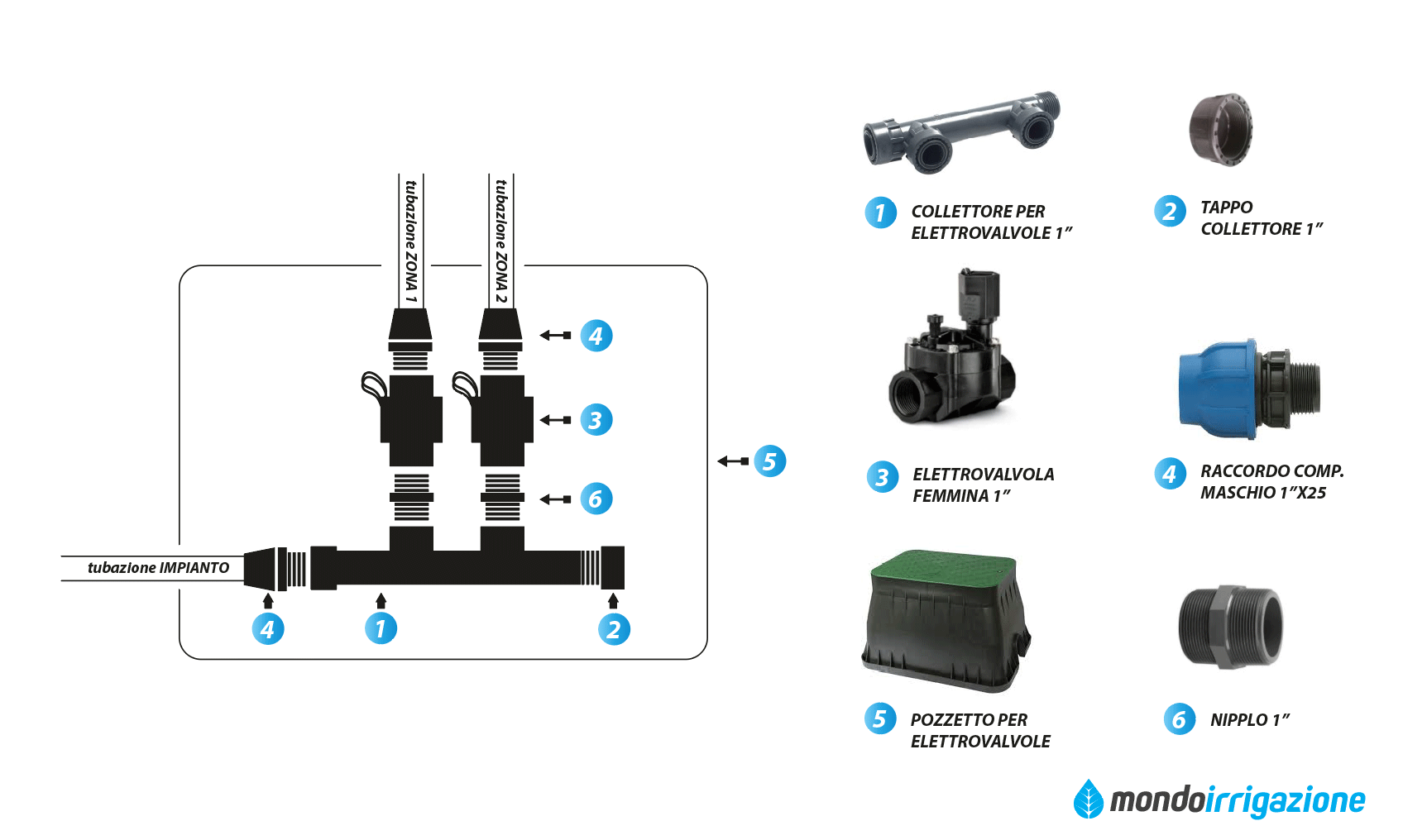 tubazione ZONA 1

tubazione ZONA 2

4

3

5

6

tubazione IMPIANTO

4

1

2

1 COLLETTORE PER ELETTROVALVOLE 1"

2 TAPPO COLLETTORE 1"

3 ELETTROVALVOLA FEMMINA 1"

4 RACCORDO COMP. MASCHIO 1"X25

5 POZZETTO PER ELETTROVALVOLE

6 NIPPLO 1"

mondoirrigazione