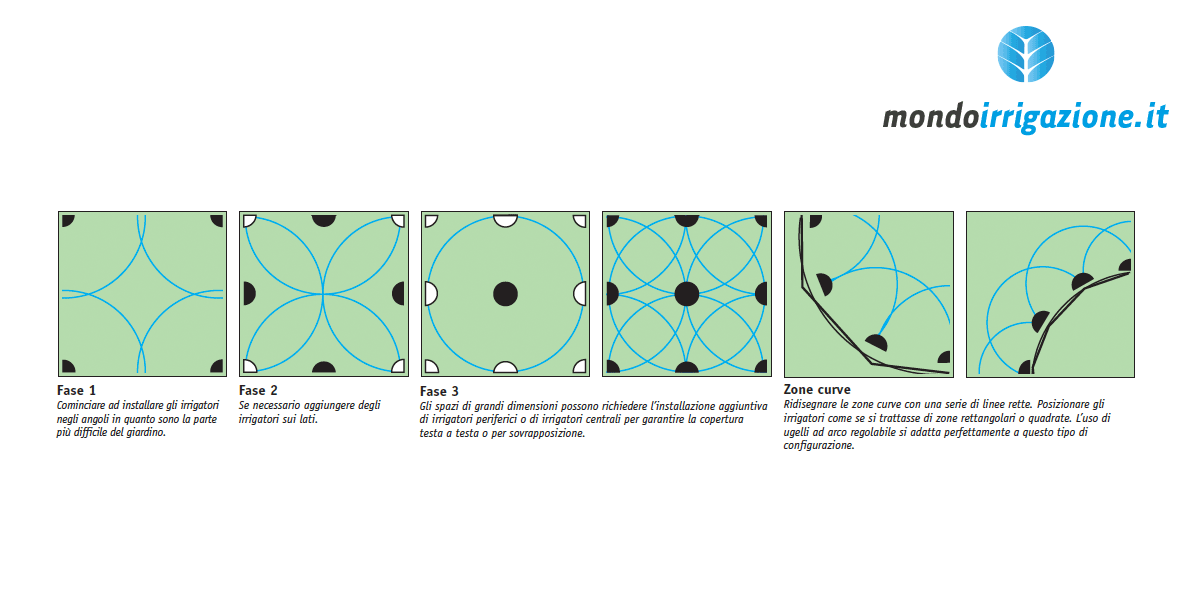 mondoirrigazione.it

Fase 1
Cominciare ad installare gli irrigatori negli angoli in quanto sono la parte più difficile del giardino.

Fase 2
Se necessario aggiungere degli irrigatori sui lati.

Fase 3
Gli spazi di grandi dimensioni possono richiedere l'installazione aggiuntiva di irrigatori periferici o di irrigatori centrali per garantire la copertura testa a testa o per sovrapposizione.

Zone curve
Ridisegnare le zone curve con una serie di linee rette. Posizionare gli irrigatori come se si trattasse di zone rettangolari o quadrate. L'uso di ugelli ad arco regolabile si adatta perfettamente a questo tipo di configurazione.